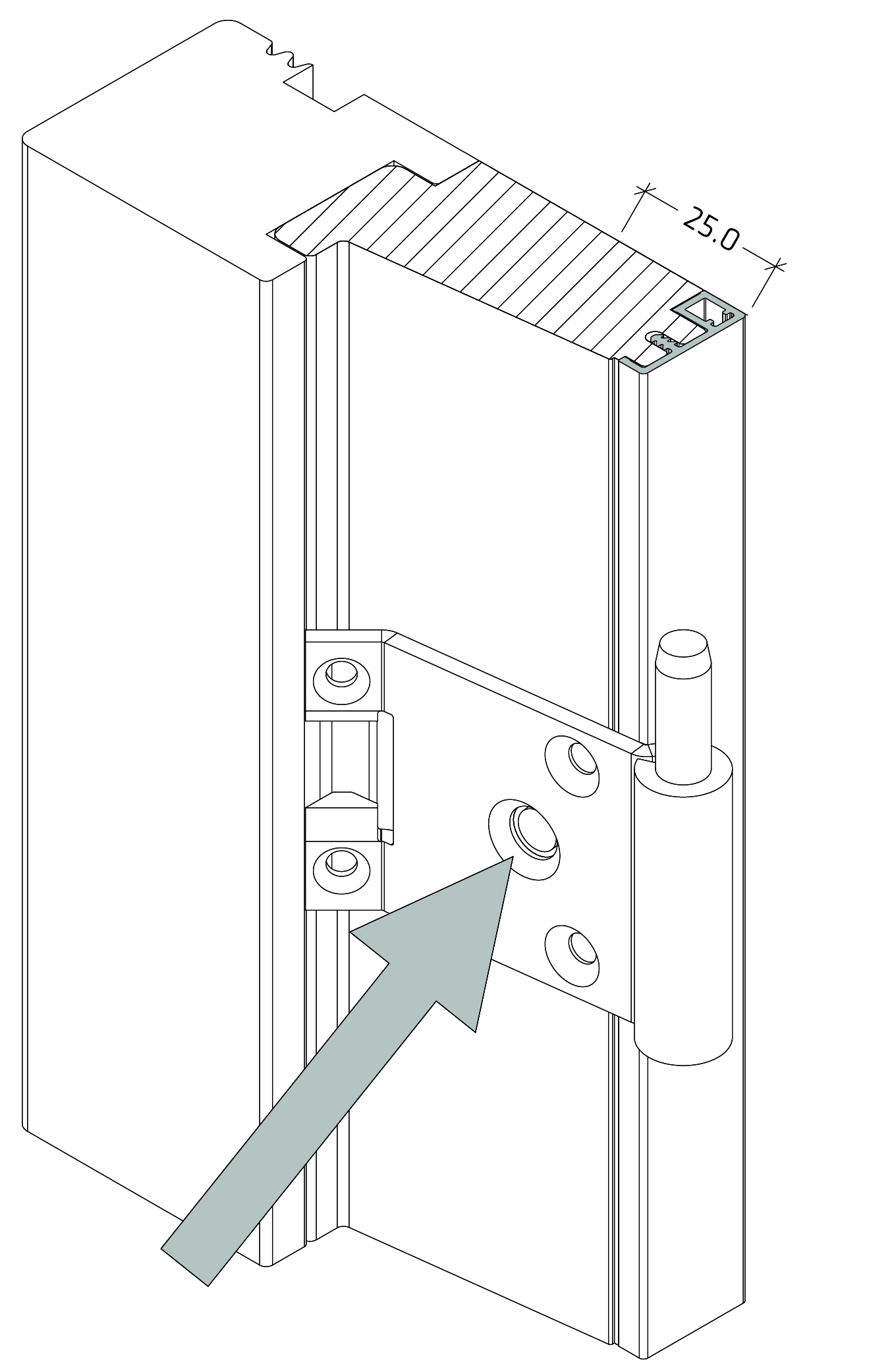 25.0